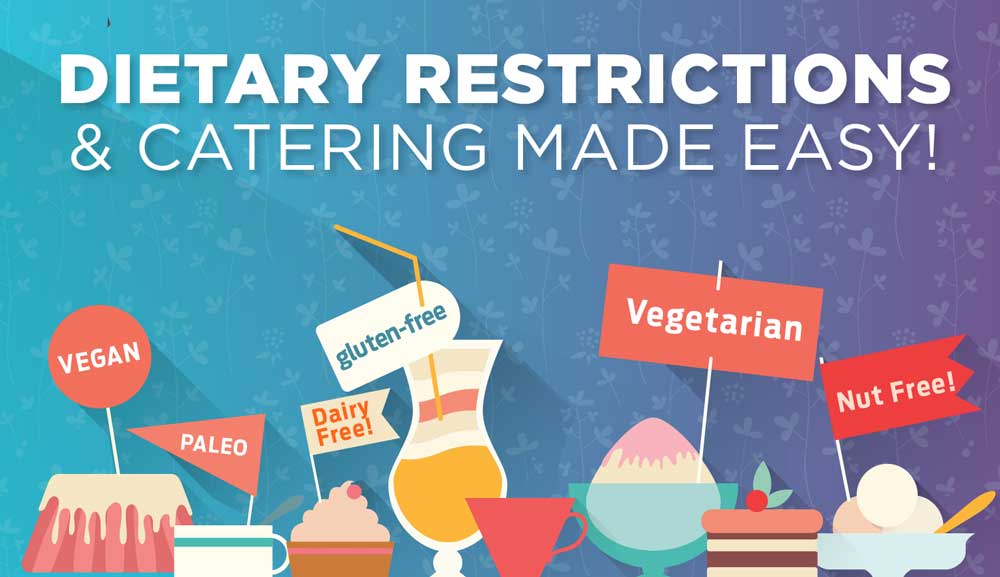 DIETARY RESTRICTIONS
& CATERING MADE EASY!

VEGAN

PALEO

Dairy Free!

gluten-free

Vegetarian

Nut Free!