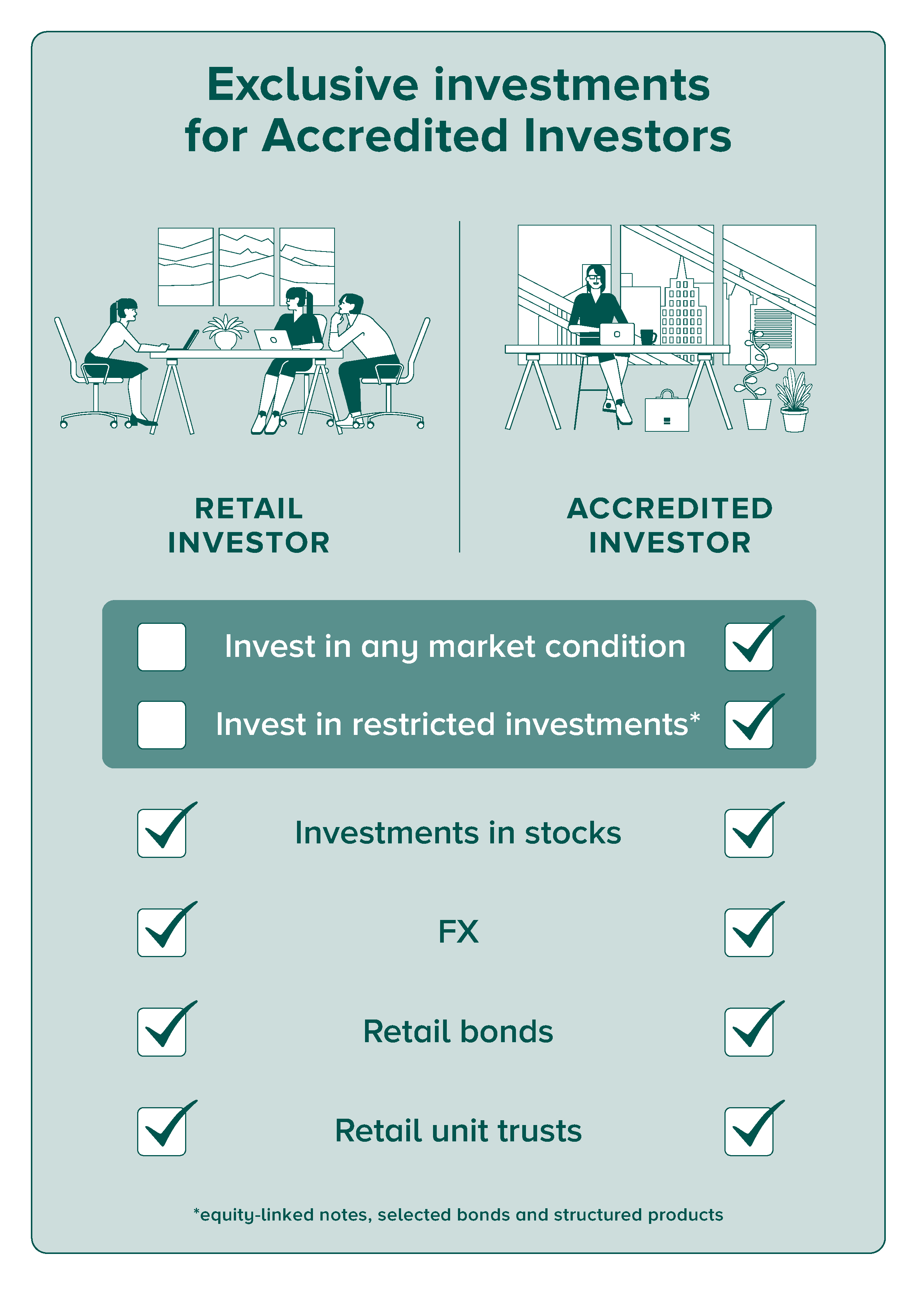 Exclusive investments for Accredited Investors

RETAIL INVESTOR

ACCREDITED INVESTOR

Invest in any market condition

Invest in restricted investments*

Investments in stocks

FX

Retail bonds

Retail unit trusts

*equity-linked notes, selected bonds and structured products